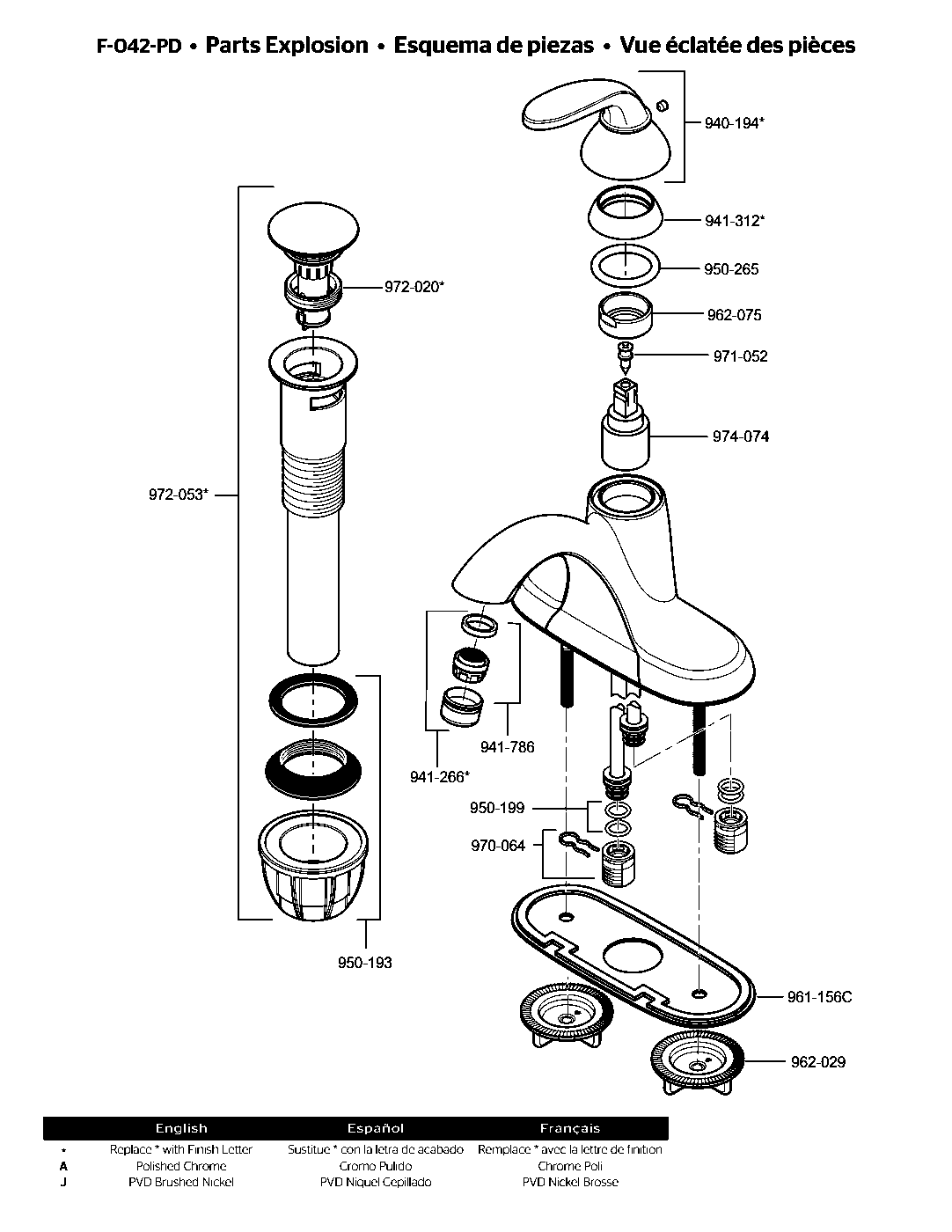 F-042-PD • Parts Explosion • Esquema de piezas • Vue éclatée des pièces

940-194*

941-312*

950-265

962-075

971-052

974-074

972-020*

972-053*

941-786

941-266*

950-199

970-064

950-193

961-156C

962-029

|  | English | Español | Français |
|---|---|---|---|
| * | Replace * with Finish Letter | Sustitue * con la letra de acabado | Remplace * avec la lettre de finition |
| A | Polished Chrome | Cromo Pulido | Chrome Poli |
| J | PVD Brushed Nickel | PVD Niquel Cepillado | PVD Nickel Brosse |