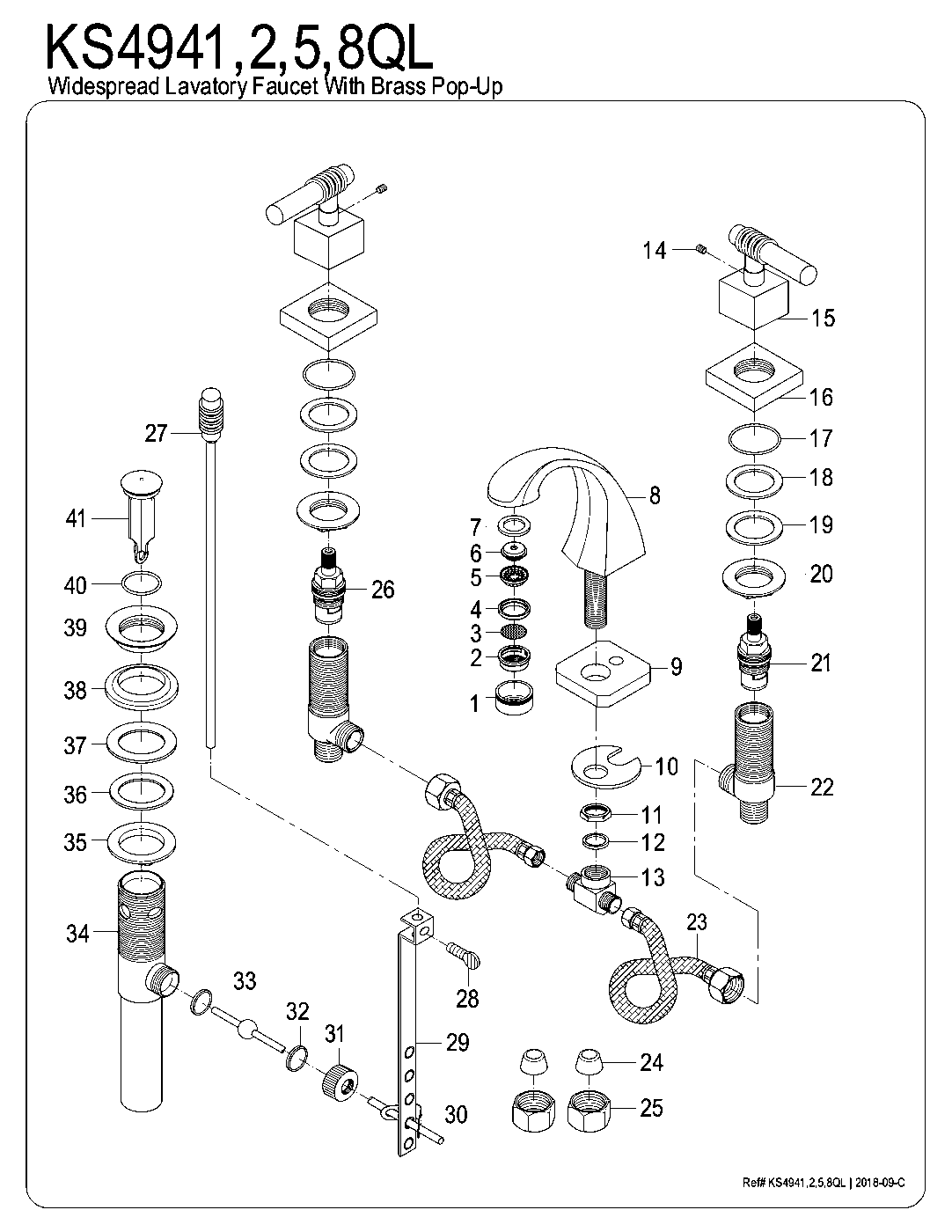 KS4941,2,5,8QL
Widespread Lavatory Faucet With Brass Pop-Up

14
15
16
17
18
19
20
21
22
27
41
40
39
38
37
36
35
34
26
8
7
6
5
4
3
2
1
9
10
11
12
13
23
33
32
31
28
29
30
24
25

Ref# KS4941,2,5,8QL | 2018-09-C