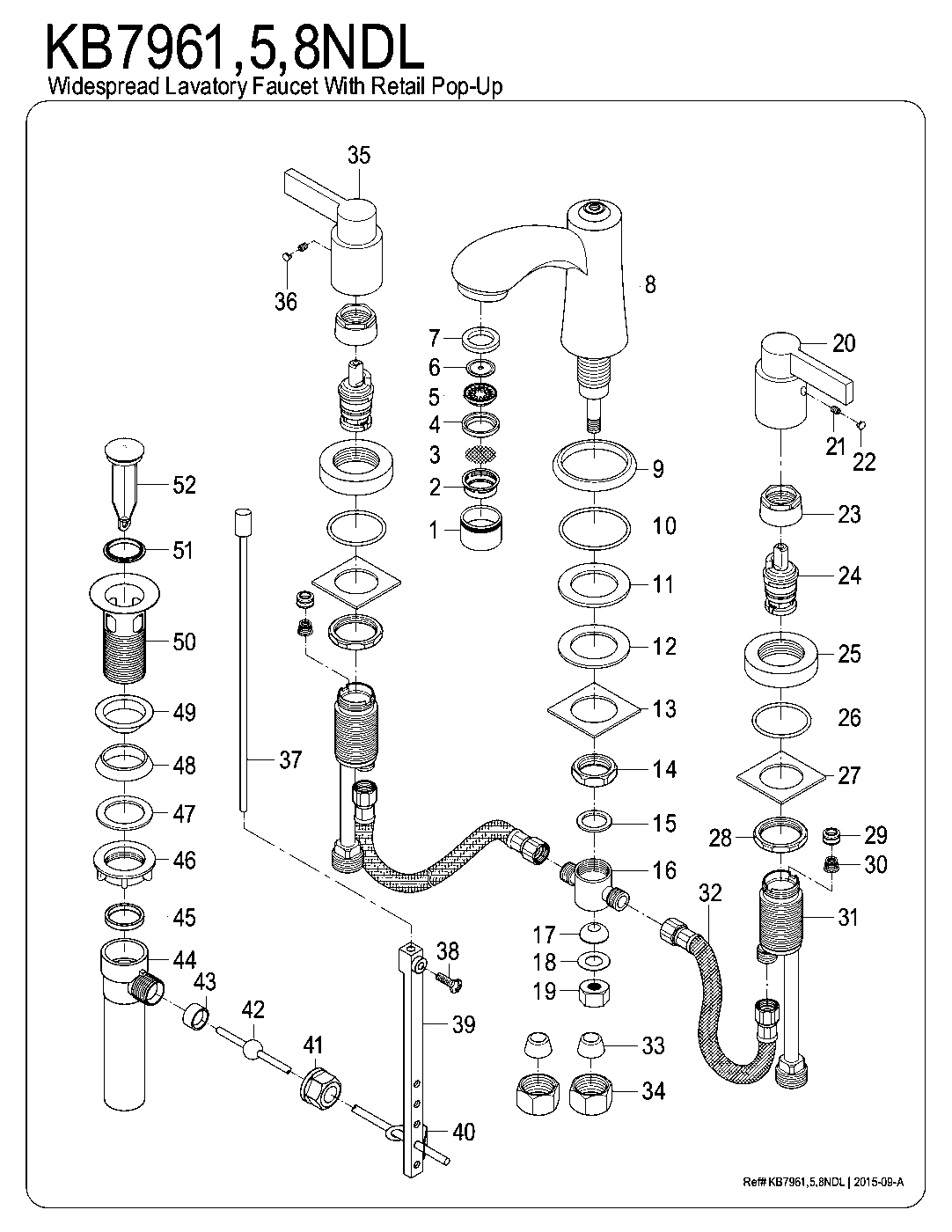 KB7961,5,8NDL
Widespread Lavatory Faucet With Retail Pop-Up

35
36
8
7
6
5
4
3
2
1
20
21
22
9
10
11
12
13
14
15
16
17
18
19
23
24
25
26
27
28
29
30
31
32
33
34
52
51
50
49
48
47
46
45
44
43
42
41
37
38
39
40

Ref# KB7961,5,8NDL | 2015-09-A