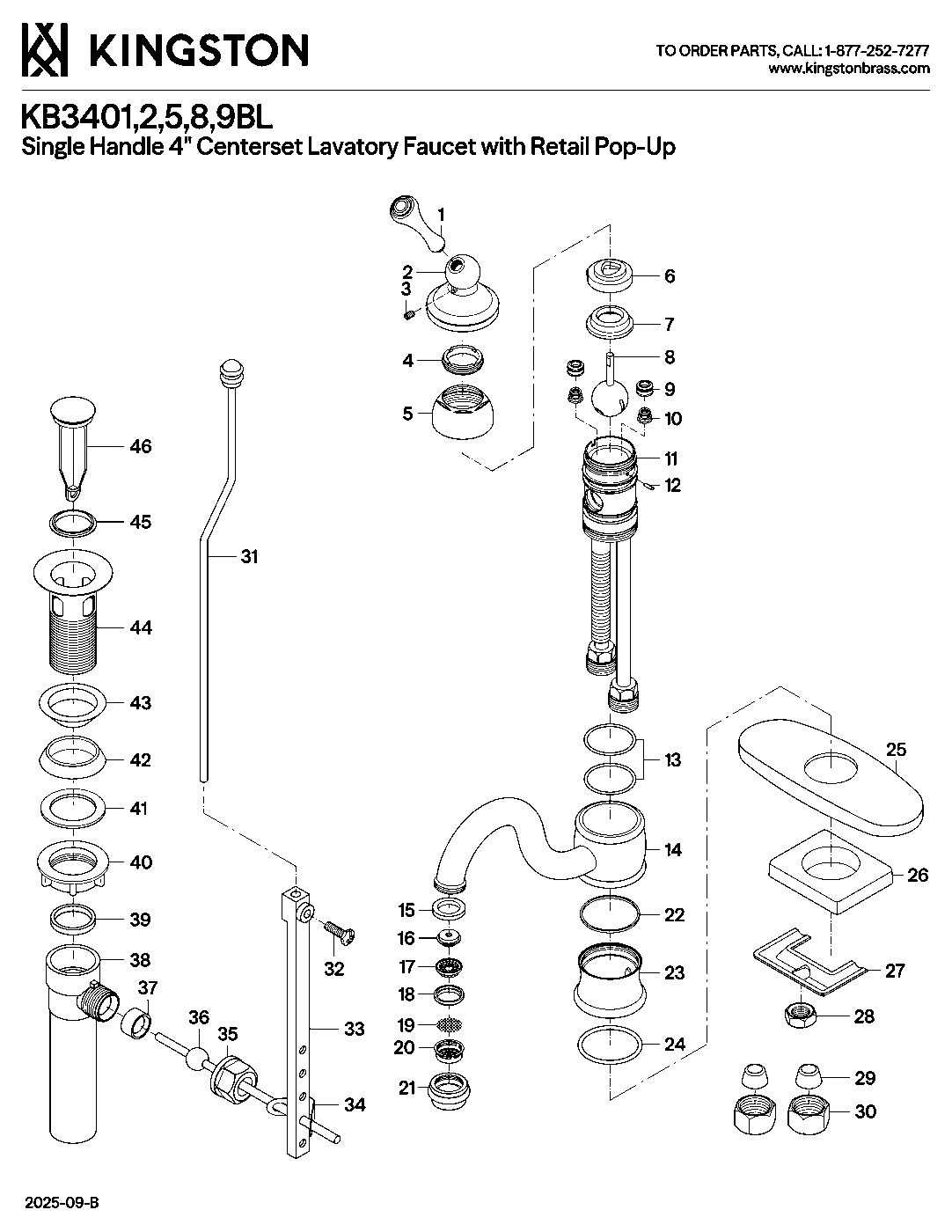 KINGSTON

TO ORDER PARTS, CALL: 1-877-252-7277
www.kingstonbrass.com

KB3401,2,5,8,9BL
Single Handle 4" Centerset Lavatory Faucet with Retail Pop-Up

1
2
3
4
5
6
7
8
9
10
11
12
13
14
15
16
17
18
19
20
21
22
23
24
25
26
27
28
29
30
31
32
33
34
35
36
37
38
39
40
41
42
43
44
45
46

2025-09-B