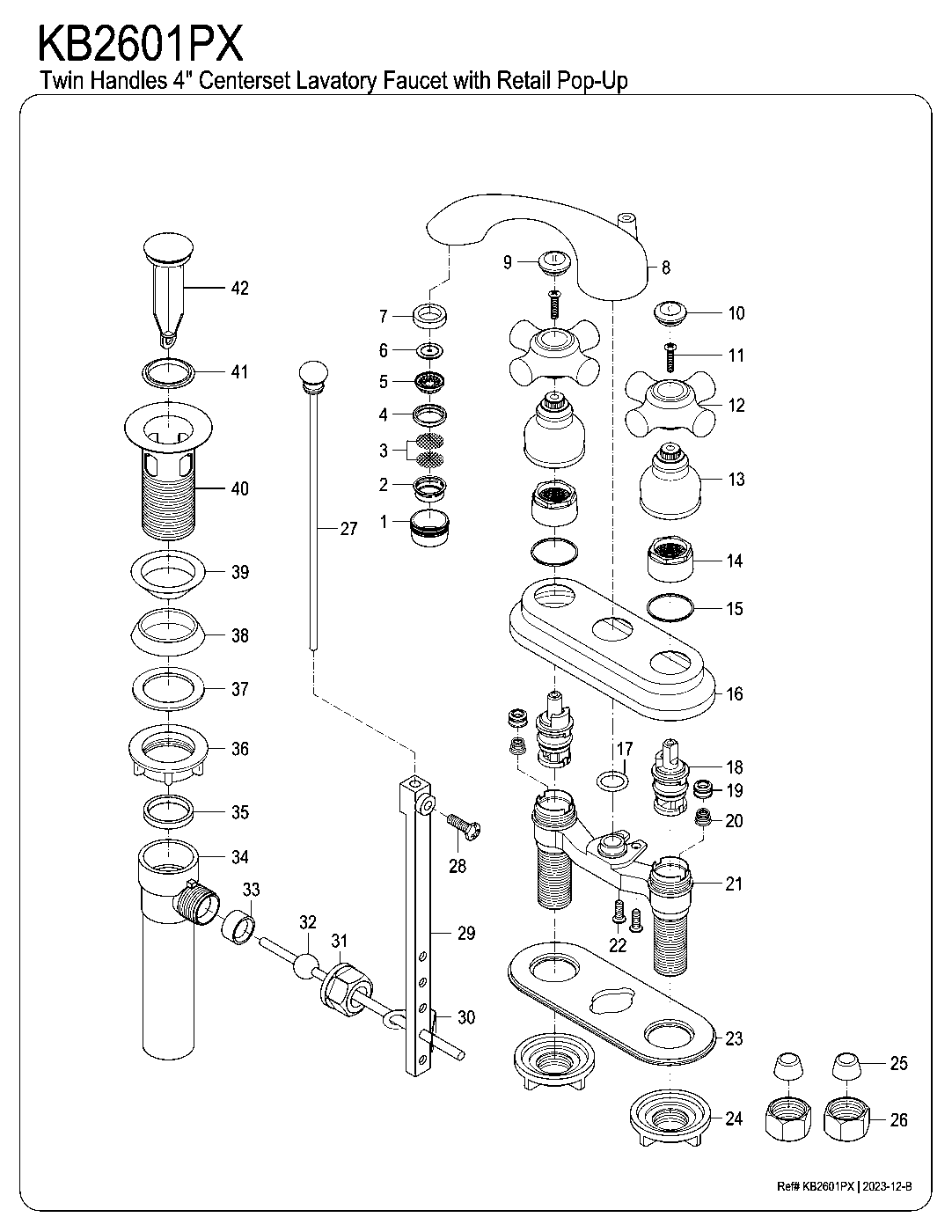 KB2601PX
Twin Handles 4" Centerset Lavatory Faucet with Retail Pop-Up

42
41
40
39
38
37
36
35
34
33
32
31
30
29
28
27
7
6
5
4
3
2
1
9
8
10
11
12
13
14
15
16
17
18
19
20
21
22
23
24
25
26

Ref# KB2601PX | 2023-12-B