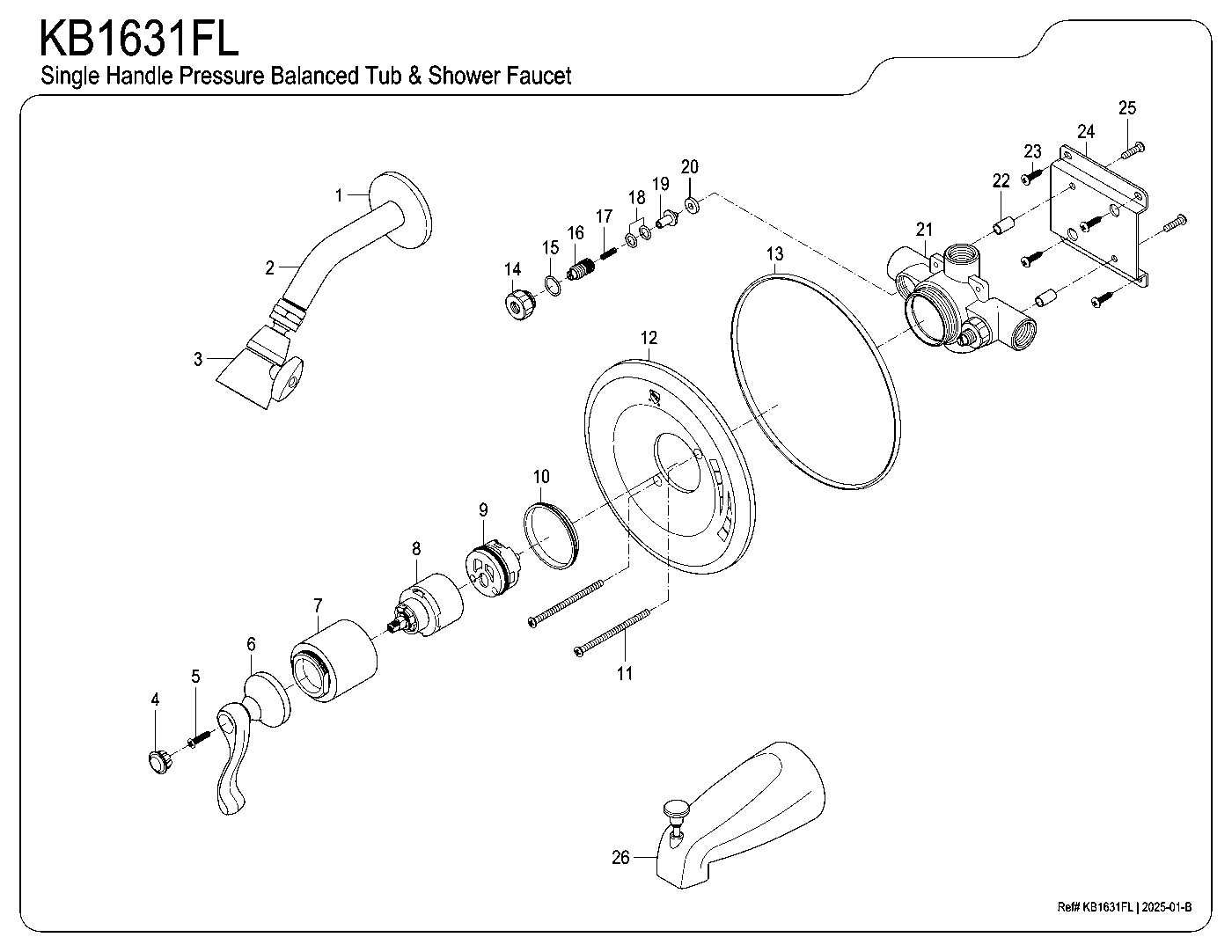 KB1631FL
Single Handle Pressure Balanced Tub & Shower Faucet

1
2
3
4
5
6
7
8
9
10
11
12
13
14
15
16
17
18
19
20
21
22
23
24
25
26

Ref# KB1631FL | 2025-01-B